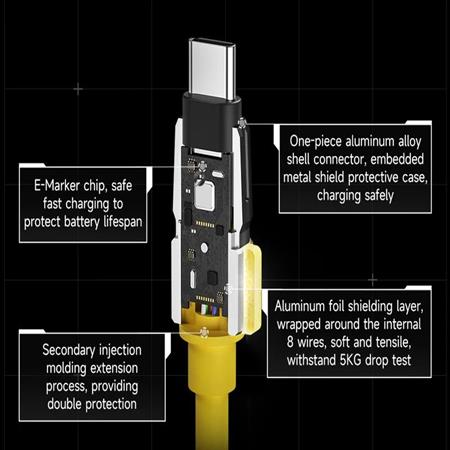 One-piece aluminum alloy shell connector, embedded metal shield protective case, charging safely

E-Marker chip, safe fast charging to protect battery lifespan

Aluminum foil shielding layer, wrapped around the internal 8 wires, soft and tensile, withstand 5KG drop test

Secondary injection molding extension process, providing double protection